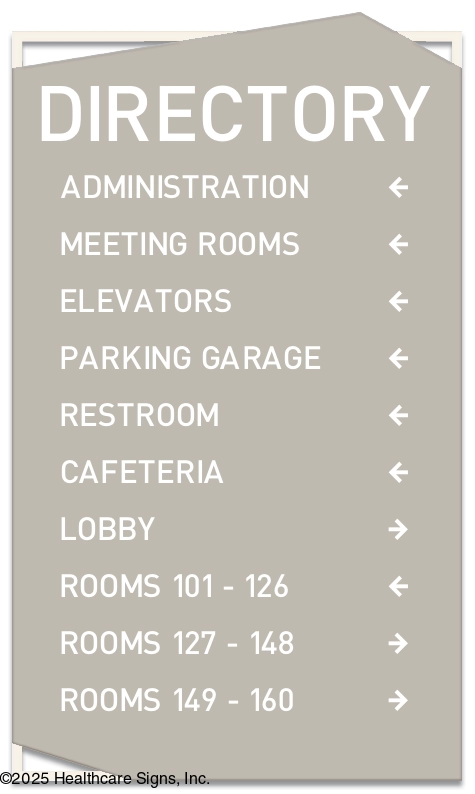 DIRECTORY

ADMINISTRATION ←
MEETING ROOMS ←
ELEVATORS ←
PARKING GARAGE ←
RESTROOM ←
CAFETERIA ←
LOBBY →
ROOMS 101 - 126 ←
ROOMS 127 - 148 →
ROOMS 149 - 160 →

©2025 Healthcare Signs, Inc.